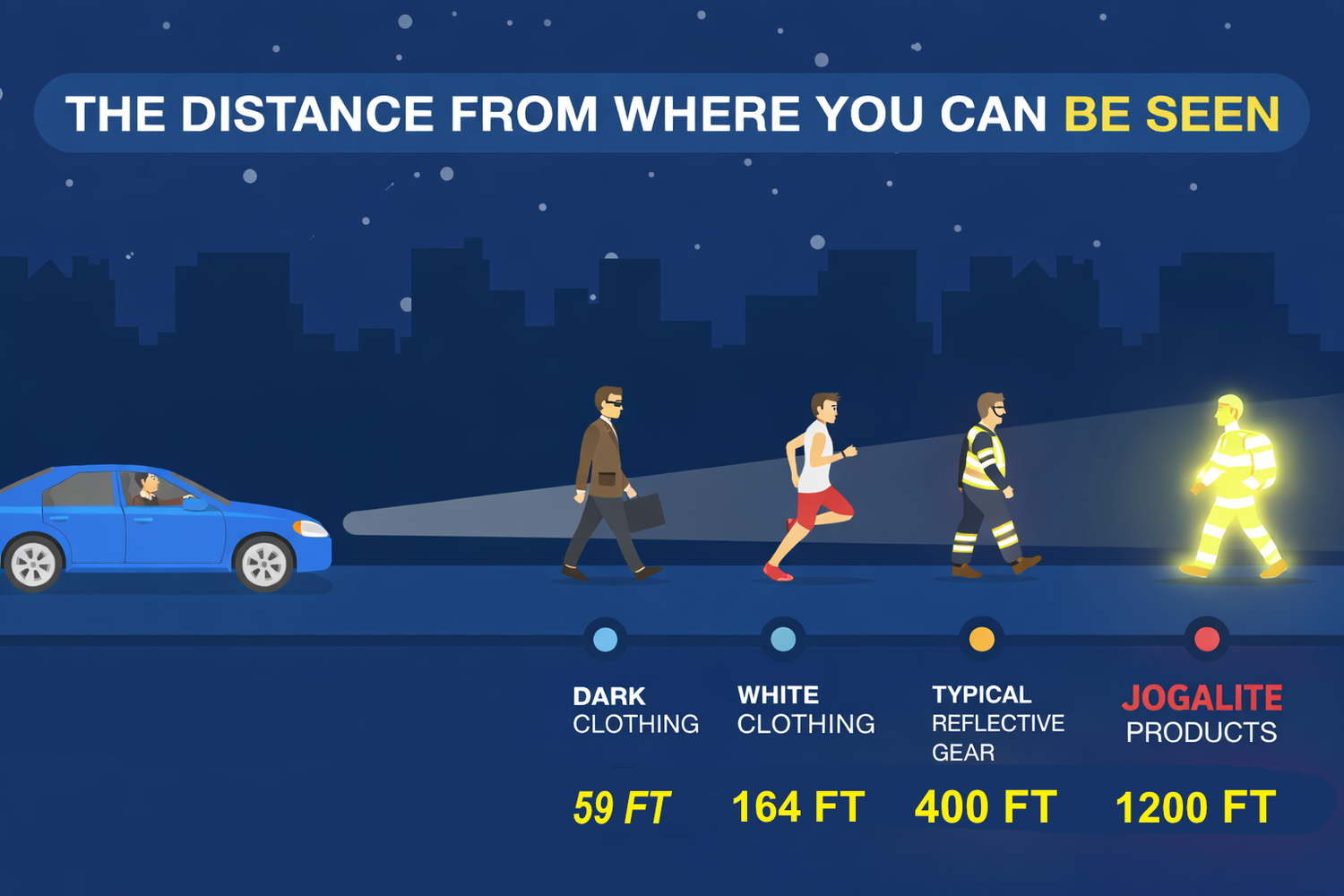 THE DISTANCE FROM WHERE YOU CAN BE SEEN

DARK CLOTHING
59 FT

WHITE CLOTHING
164 FT

TYPICAL REFLECTIVE GEAR
400 FT

JOGALITE PRODUCTS
1200 FT